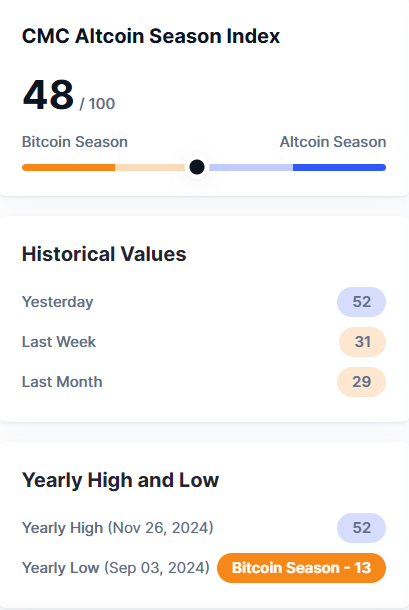 CMC Altcoin Season Index

48 / 100

Bitcoin Season Altcoin Season

Historical Values

Yesterday 52

Last Week 31

Last Month 29

Yearly High and Low

Yearly High (Nov 26, 2024) 52

Yearly Low (Sep 03, 2024) Bitcoin Season - 13